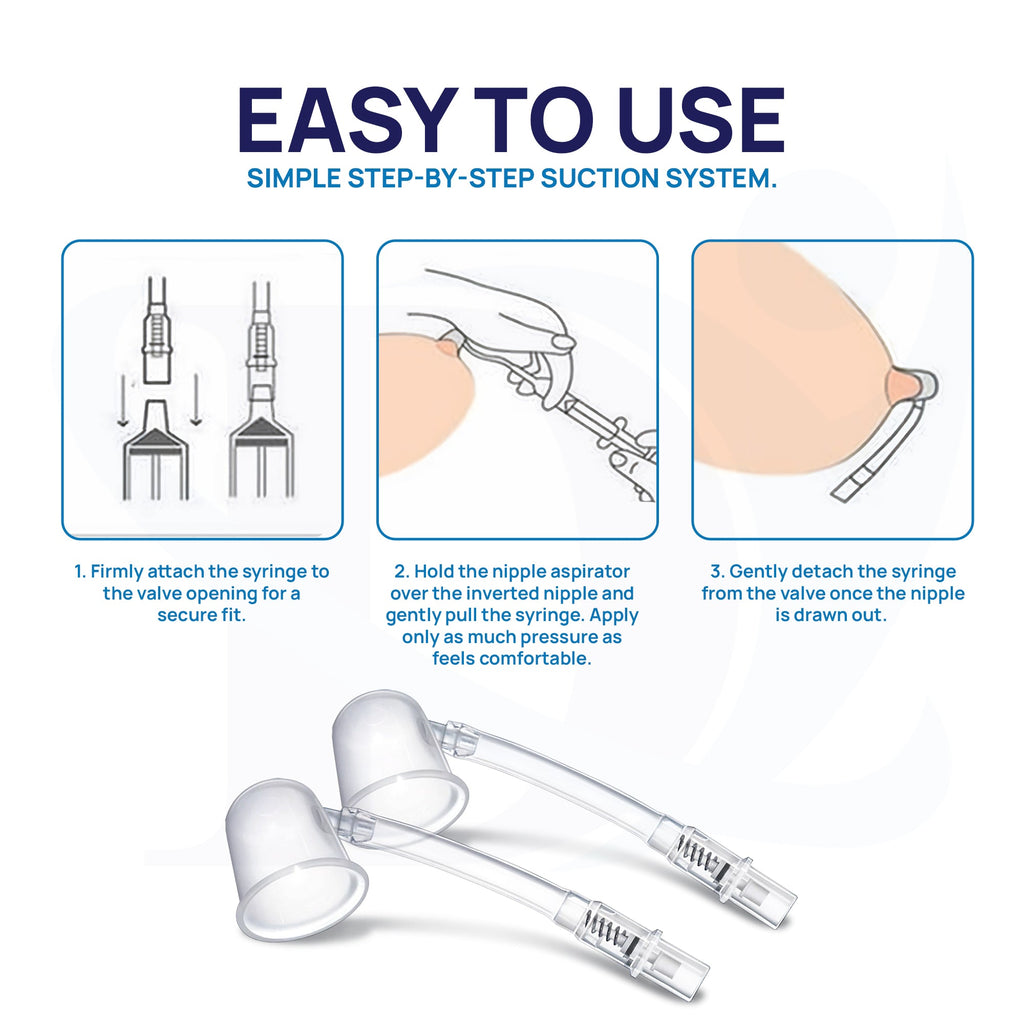 EASY TO USE
SIMPLE STEP-BY-STEP SUCTION SYSTEM.

1. Firmly attach the syringe to the valve opening for a secure fit.

2. Hold the nipple aspirator over the inverted nipple and gently pull the syringe. Apply only as much pressure as feels comfortable.

3. Gently detach the syringe from the valve once the nipple is drawn out.