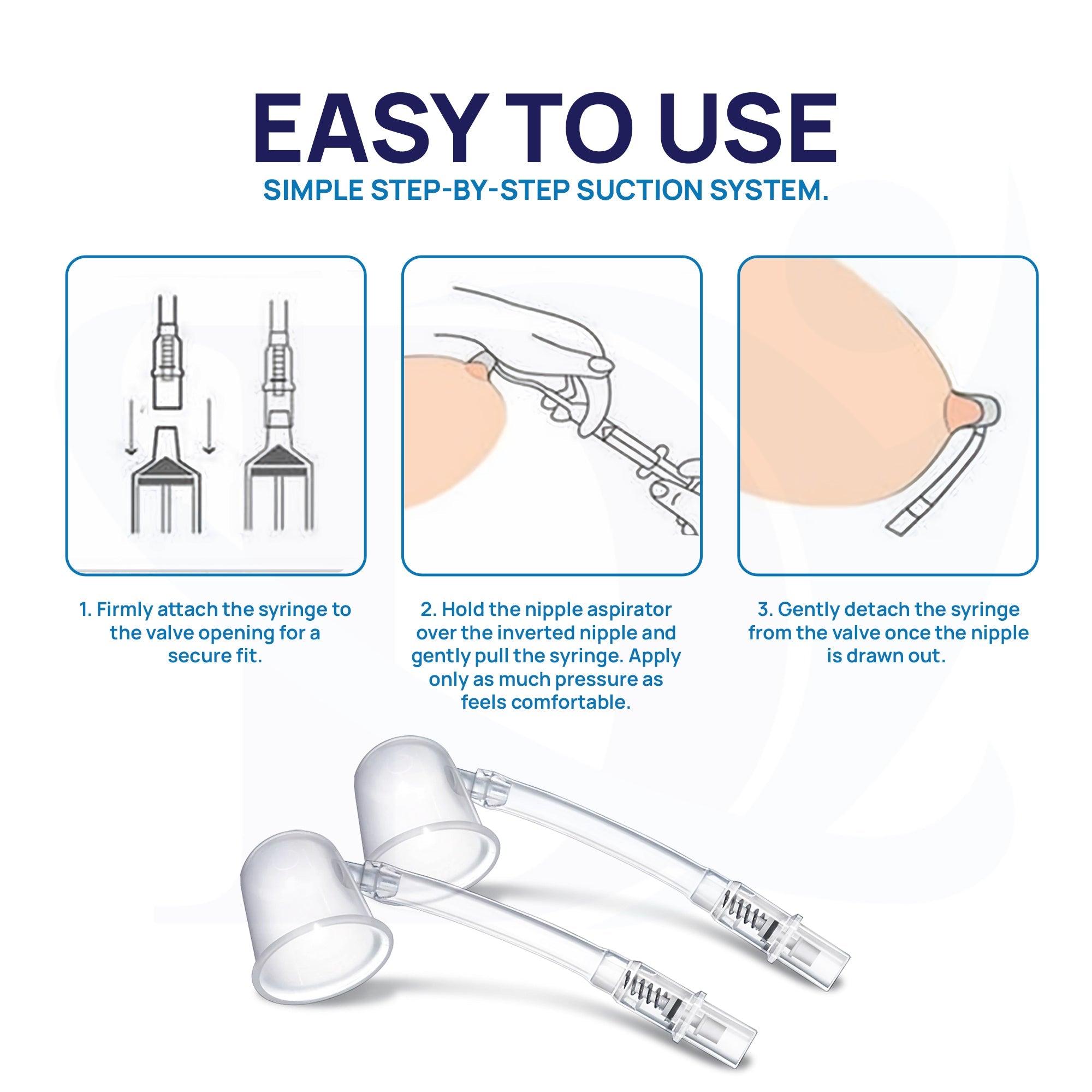 EASY TO USE

SIMPLE STEP-BY-STEP SUCTION SYSTEM.

1. Firmly attach the syringe to the valve opening for a secure fit.

2. Hold the nipple aspirator over the inverted nipple and gently pull the syringe. Apply only as much pressure as feels comfortable.

3. Gently detach the syringe from the valve once the nipple is drawn out.