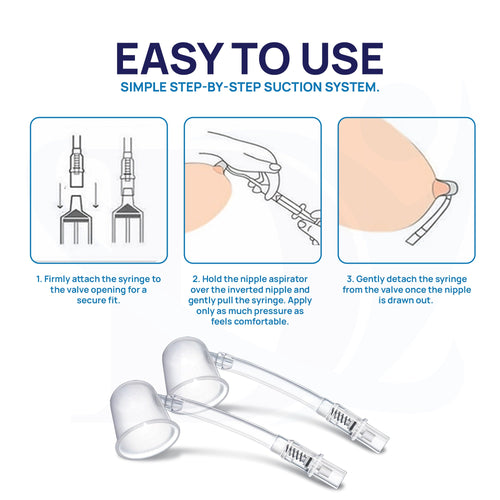 EASY TO USE

SIMPLE STEP-BY-STEP SUCTION SYSTEM.

1. Firmly attach the syringe to the valve opening for a secure fit.

2. Hold the nipple aspirator over the inverted nipple and gently pull the syringe. Apply only as much pressure as feels comfortable.

3. Gently detach the syringe from the valve once the nipple is drawn out.