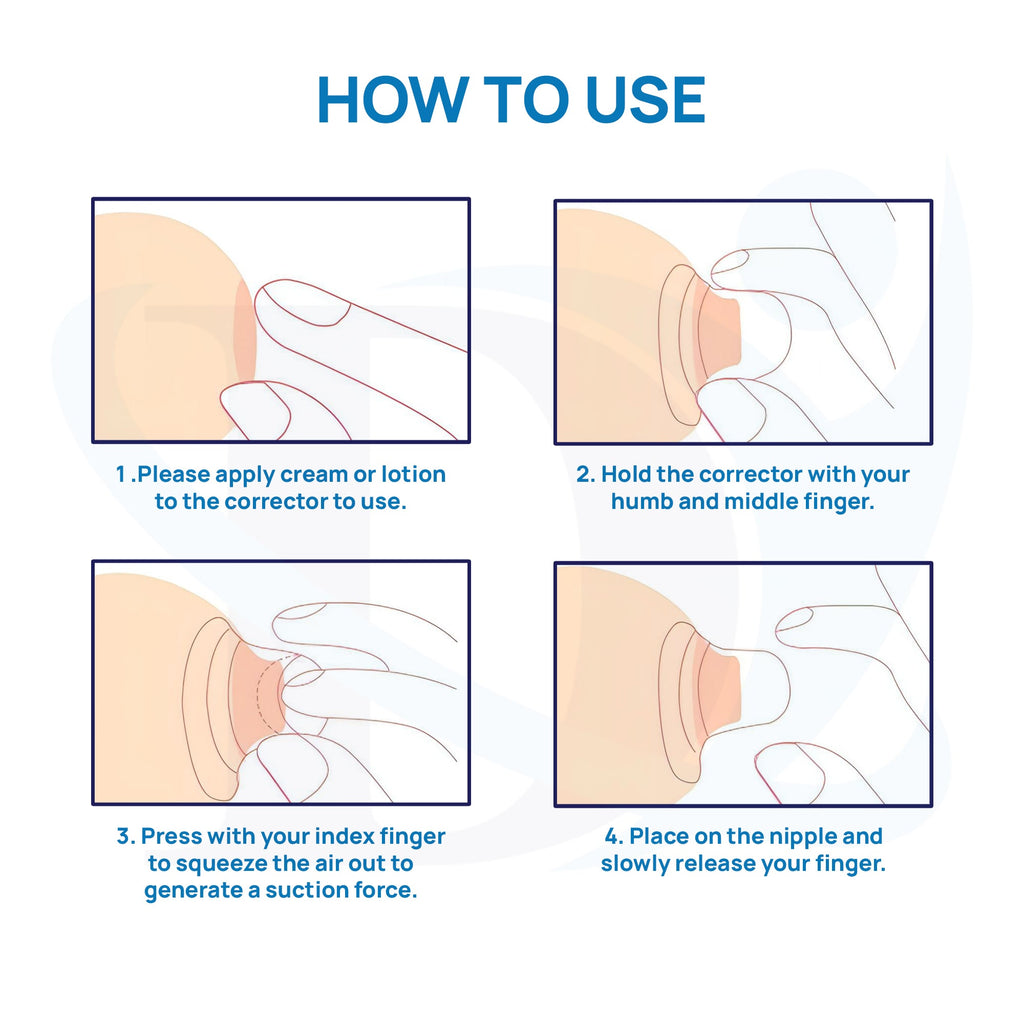 HOW TO USE

1 .Please apply cream or lotion to the corrector to use.

2. Hold the corrector with your humb and middle finger.

3. Press with your index finger to squeeze the air out to generate a suction force.

4. Place on the nipple and slowly release your finger.