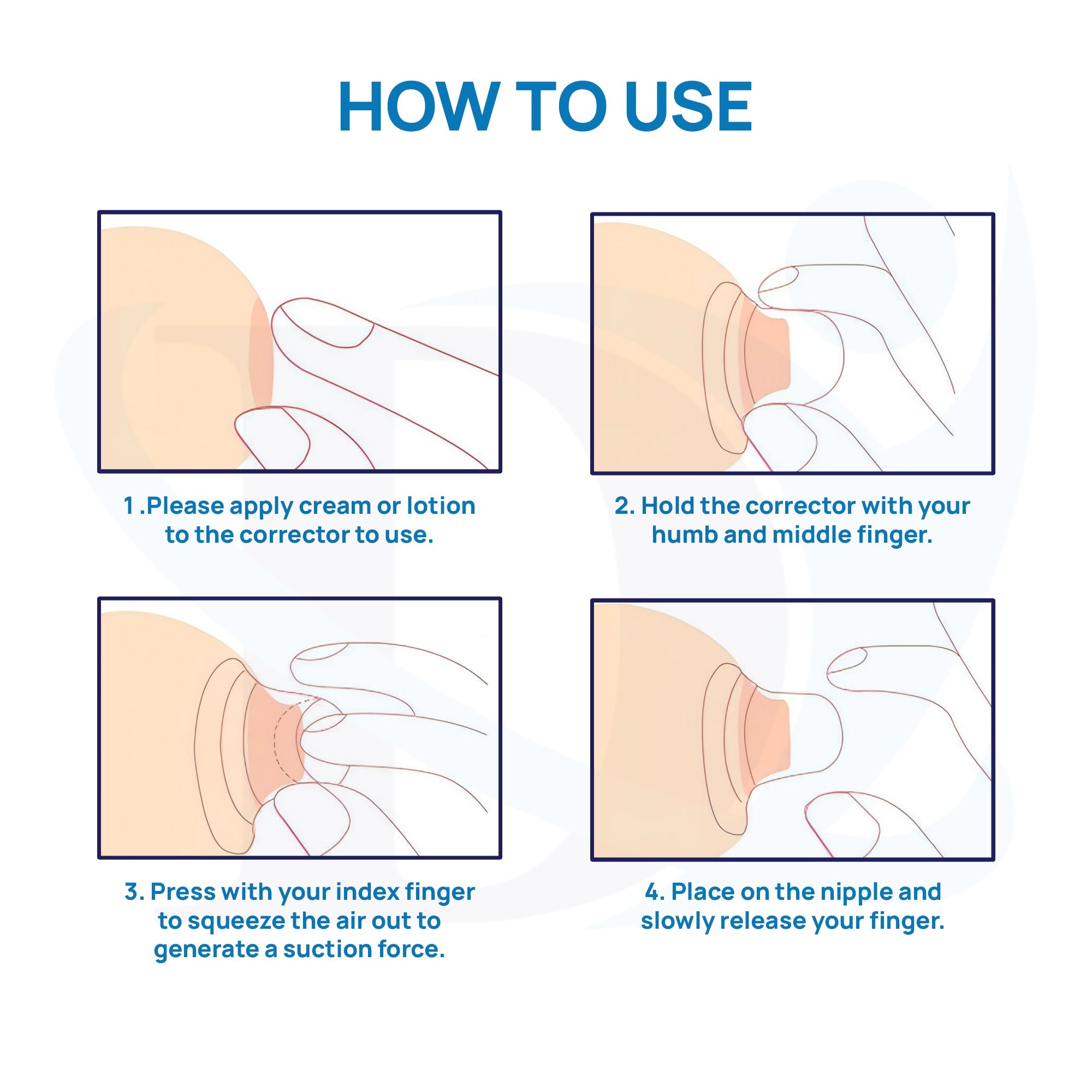 HOW TO USE

1 .Please apply cream or lotion to the corrector to use.

2. Hold the corrector with your humb and middle finger.

3. Press with your index finger to squeeze the air out to generate a suction force.

4. Place on the nipple and slowly release your finger.