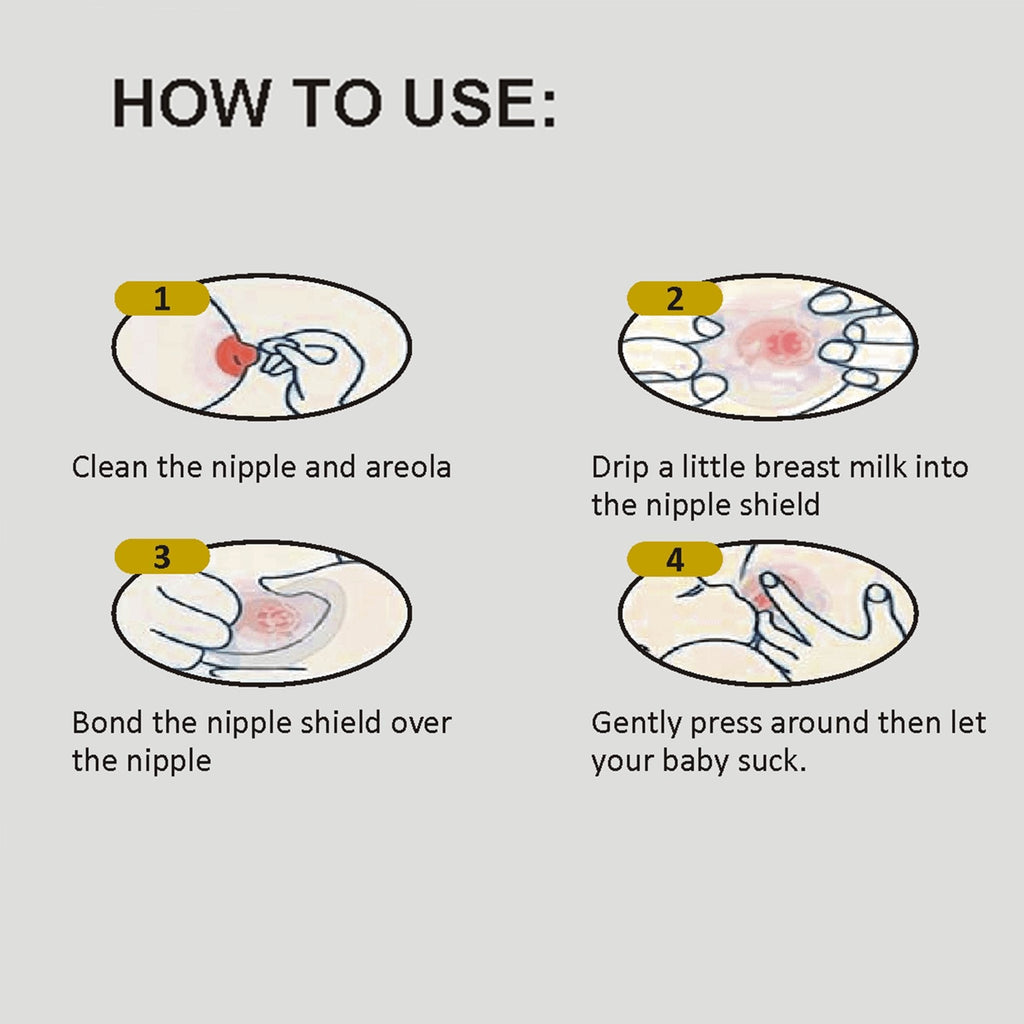 HOW TO USE:

1

Clean the nipple and areola

2

Drip a little breast milk into the nipple shield

3

Bond the nipple shield over the nipple

4

Gently press around then let your baby suck.